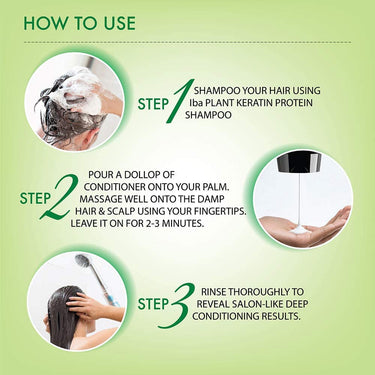 HOW TO USE

STEP 1 SHAMPOO YOUR HAIR USING Iba PLANT KERATIN PROTEIN SHAMPOO

STEP 2 POUR A DOLLOP OF CONDITIONER ONTO YOUR PALM. MASSAGE WELL ONTO THE DAMP HAIR & SCALP USING YOUR FINGERTIPS. LEAVE IT ON FOR 2-3 MINUTES.

STEP 3 RINSE THOROUGHLY TO REVEAL SALON-LIKE DEEP CONDITIONING RESULTS.